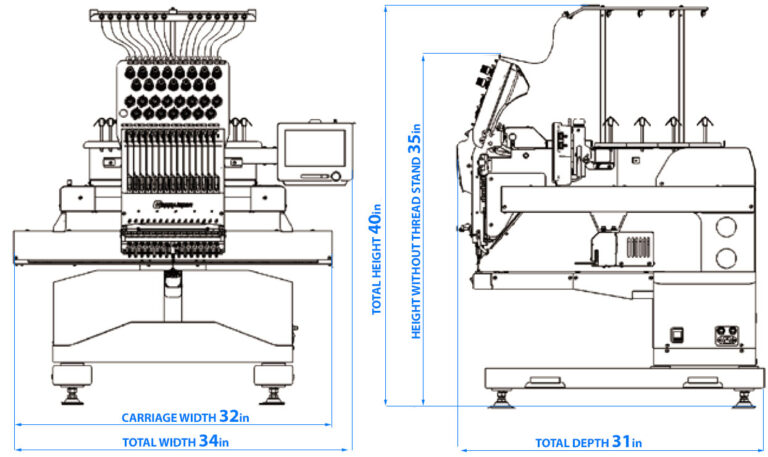 CARRIAGE WIDTH 32in
TOTAL WIDTH 34in
TOTAL HEIGHT 40in
HEIGHT WITHOUT THREAD STAND 35in
TOTAL DEPTH 31in